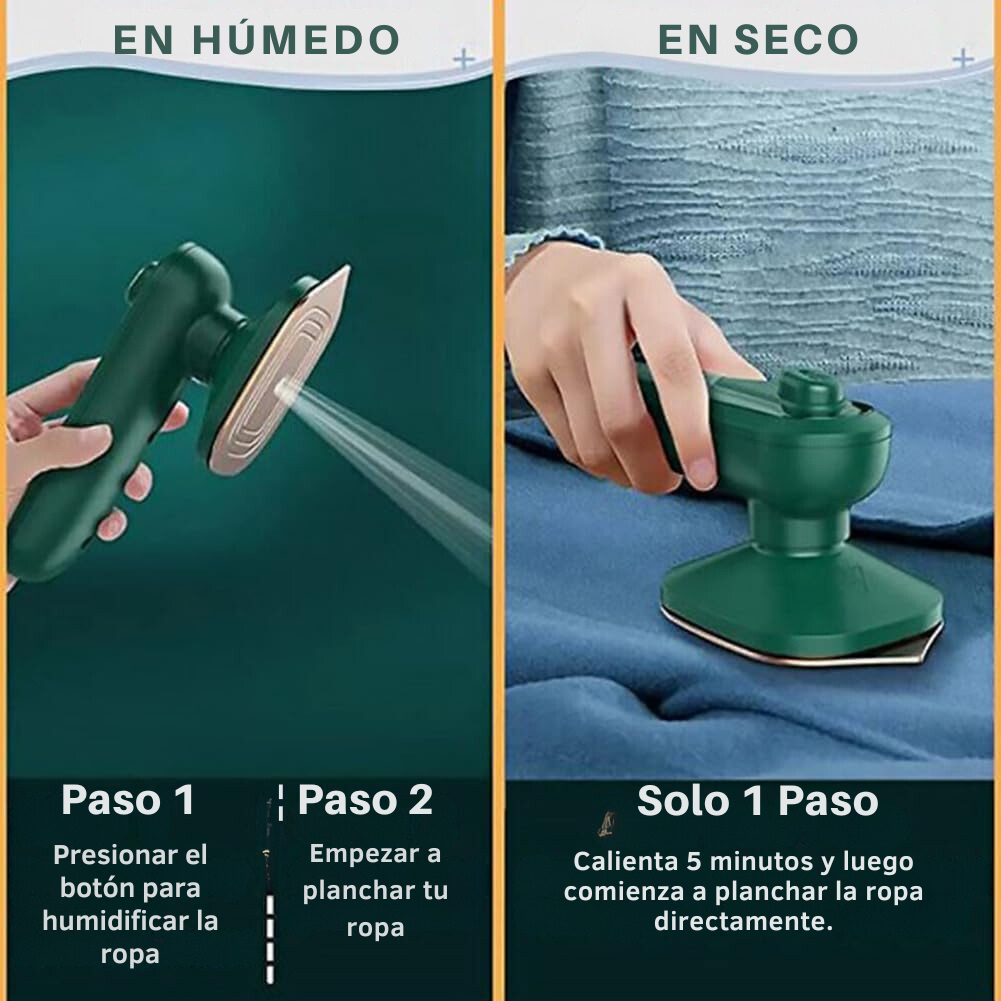 EN HÚMEDO

Paso 1

Presionar el botón para humidificar la ropa

Paso 2

Empezar a planchar tu ropa

EN SECO

Solo 1 Paso

Calienta 5 minutos y luego comienza a planchar la ropa directamente.